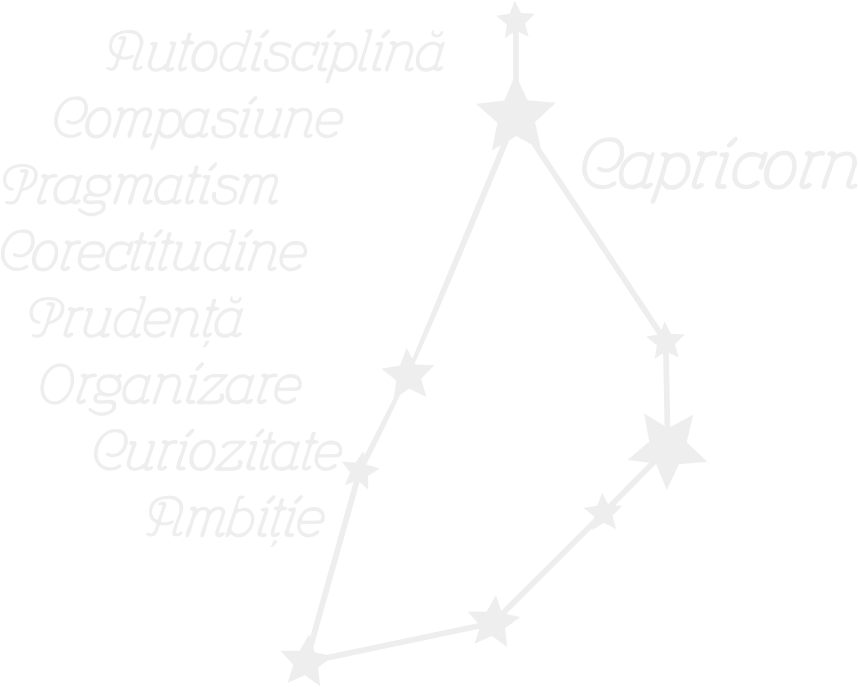 Autodisciplină
Compasiune
Pragmatism
Corectitudine
Prudență
Organizare
Curiozitate
Ambiție

Capricorn